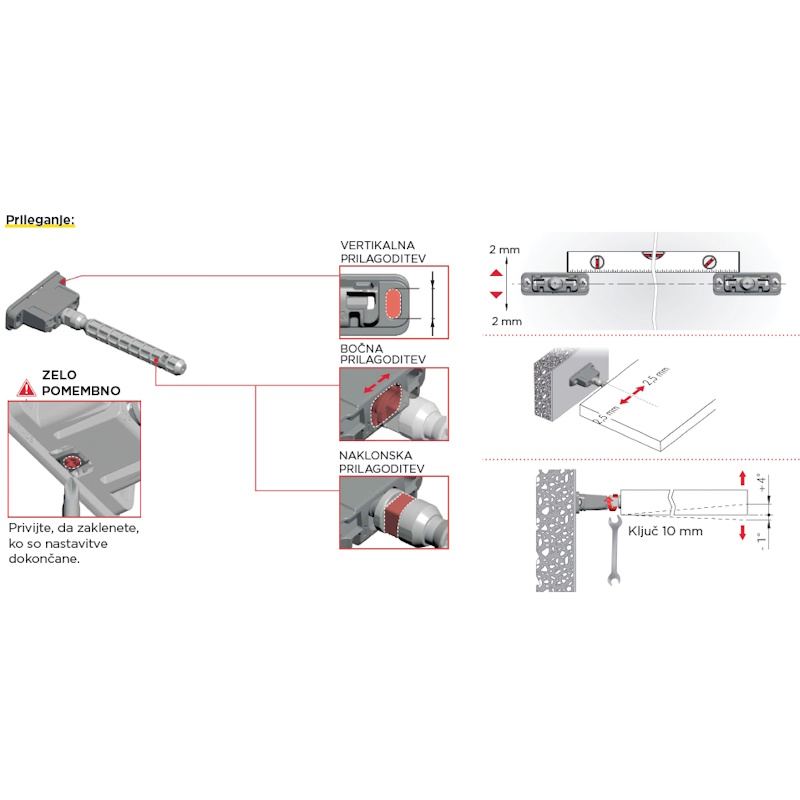 Prileganje:

ZELO POMEMBNO

Privijte, da zaklenete, ko so nastavitve dokončane.

VERTIKALNA PRILAGODITEV

BOČNA PRILAGODITEV

NAKLONSKA PRILAGODITEV

2 mm

2 mm

2,5 mm

2,5 mm

Ključ 10 mm

+4°

-1°