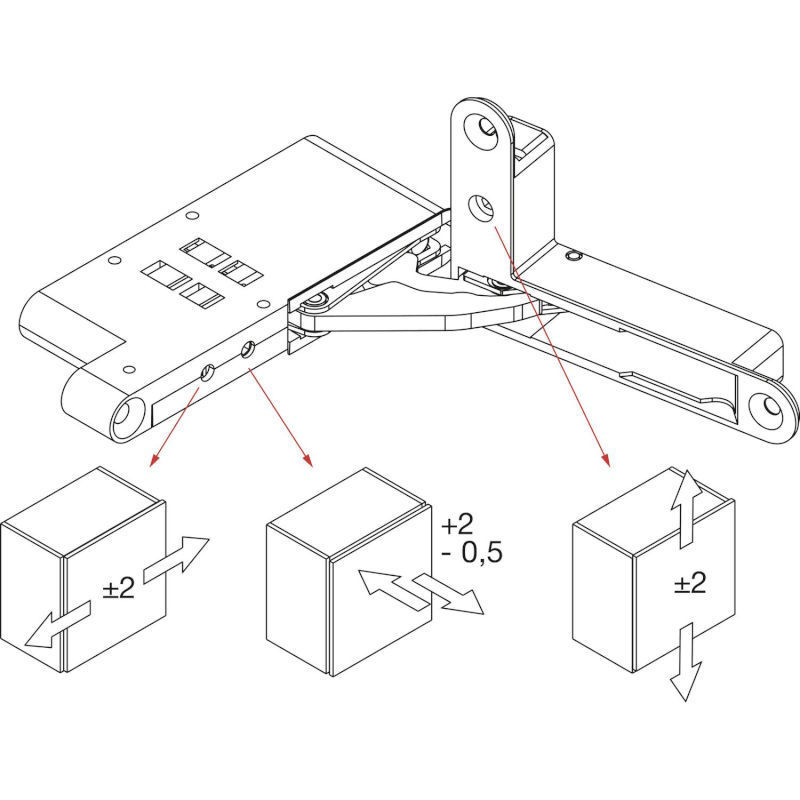 ±2

+2
- 0,5

±2