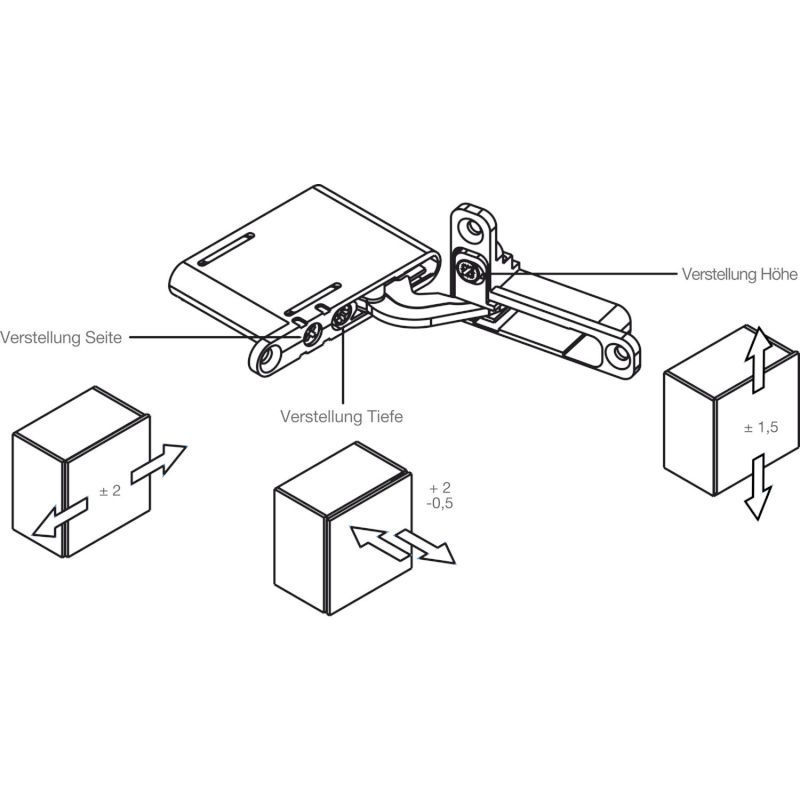 Verstellung Höhe

Verstellung Seite

Verstellung Tiefe

± 2

+ 2
-0,5

± 1,5