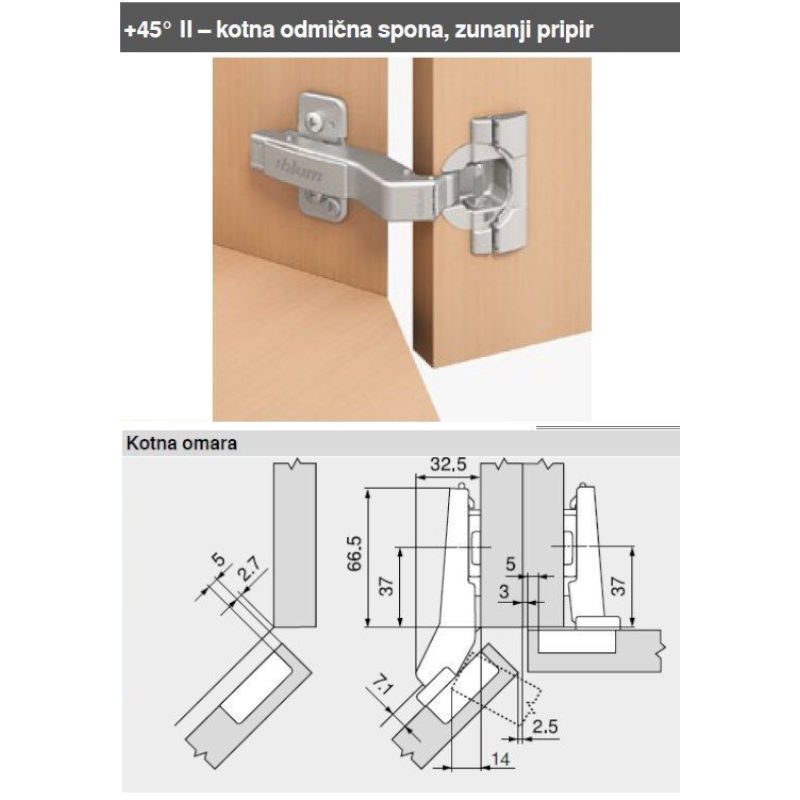 +45° II – kotna odmična spona, zunanji pripir

blum

Kotna omara

5
2.7
32.5
66.5
37
5
3
37
7.1
2.5
14