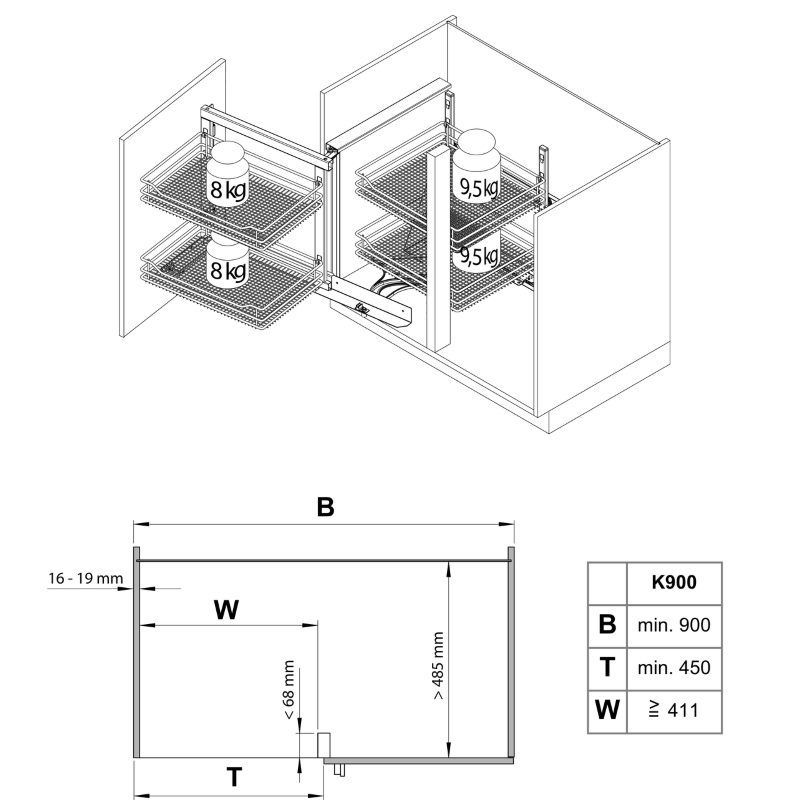 8 kg
8 kg
9,5 kg
9,5 kg

B
16 - 19 mm
W
< 68 mm
> 485 mm
T

|   | K900 |
|---|---|
| B | min. 900 |
| T | min. 450 |
| W | ≧ 411 |