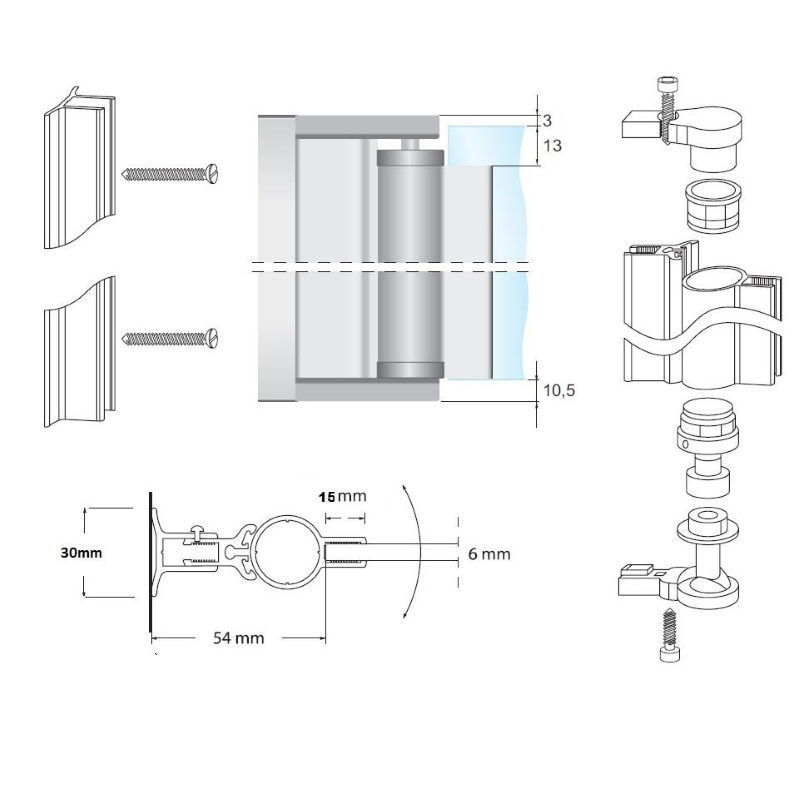 3
13
10,5
15mm
30mm
6 mm
54 mm