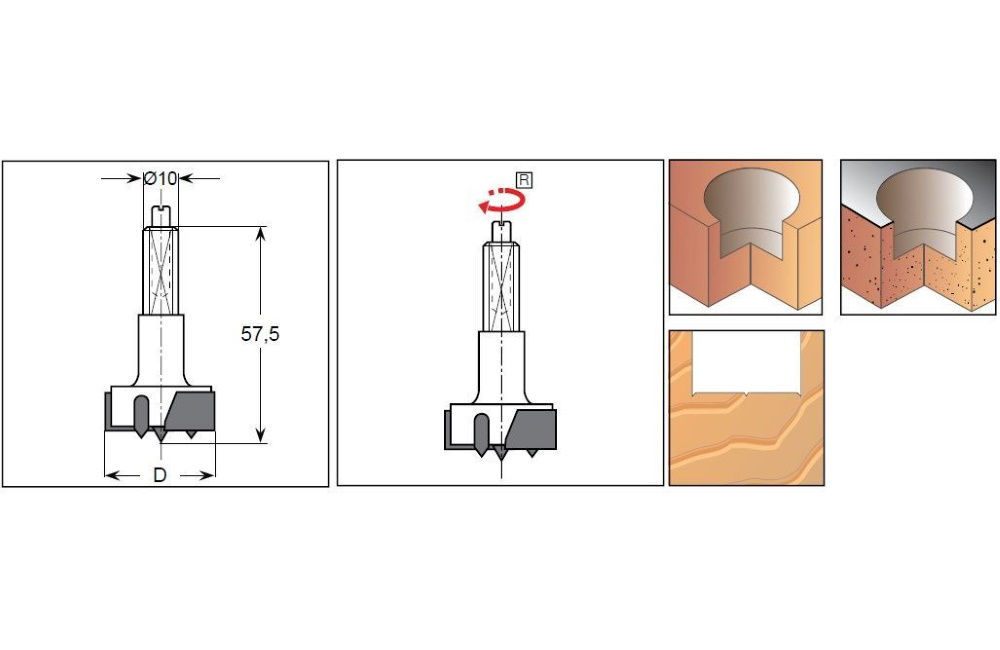 Ø10

57,5

D

R