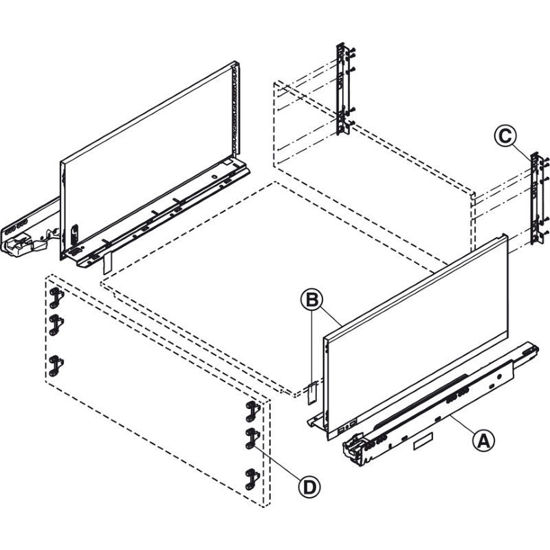 C
B
A
D