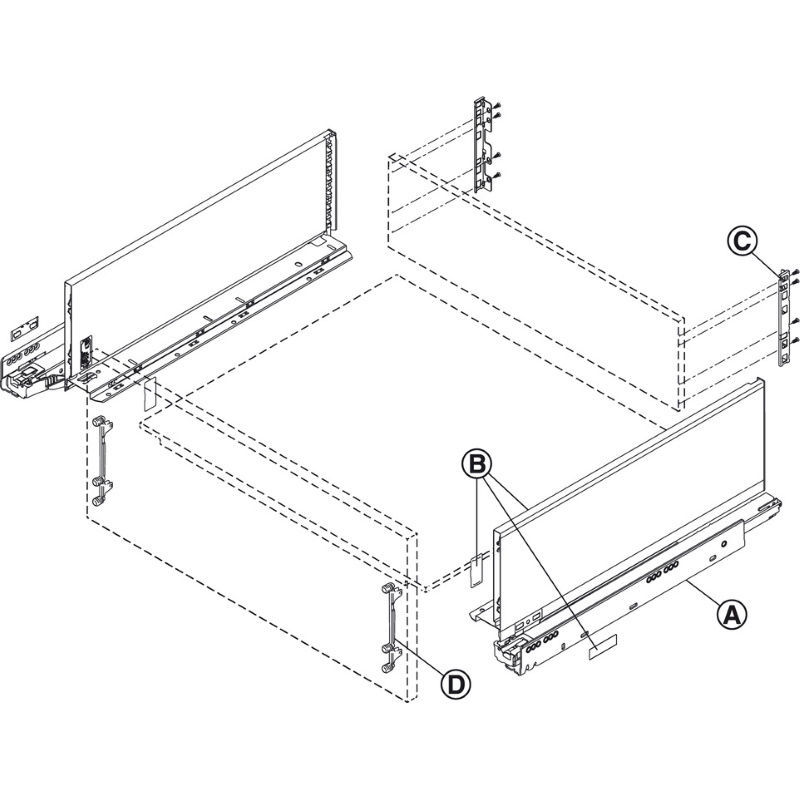 C

B

A

D