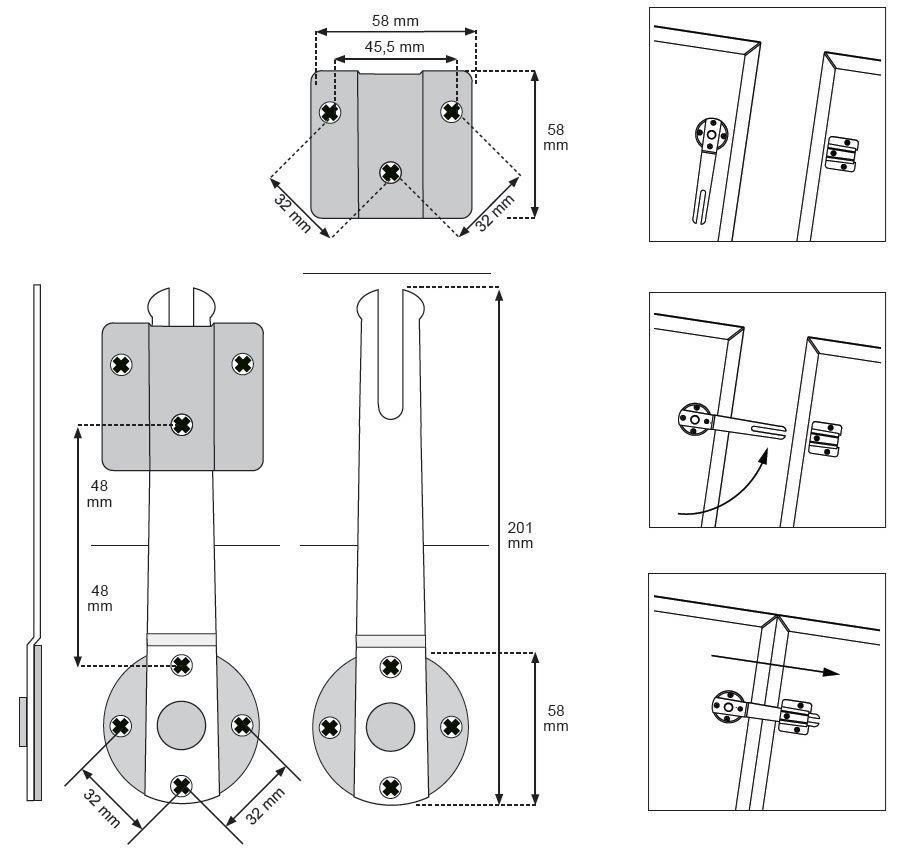 58 mm
45,5 mm
58 mm
32 mm
32 mm

48 mm
48 mm
201 mm
58 mm
32 mm
32 mm