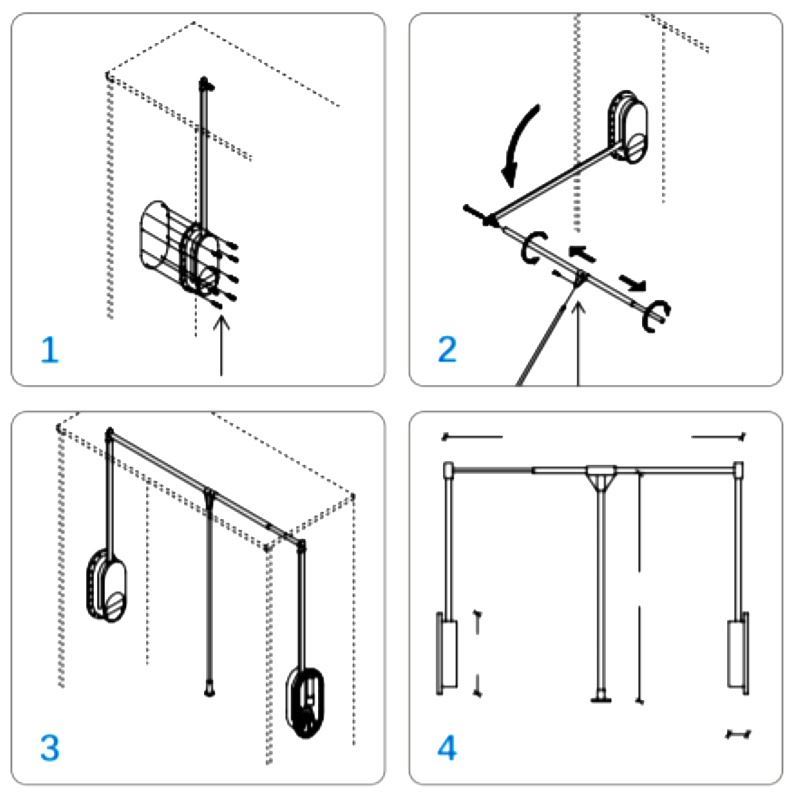 1

2

3

4