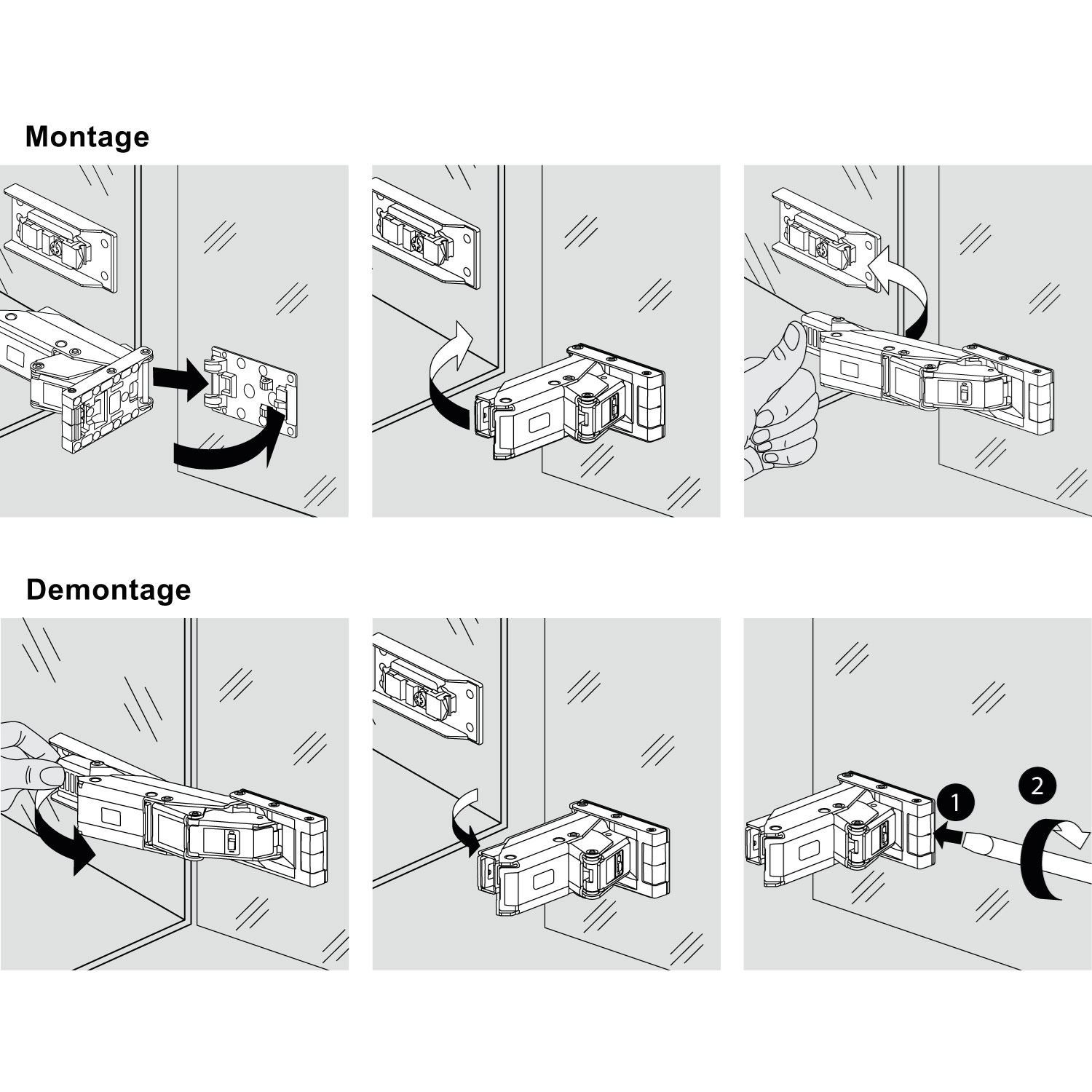 Montage

Demontage

1

2