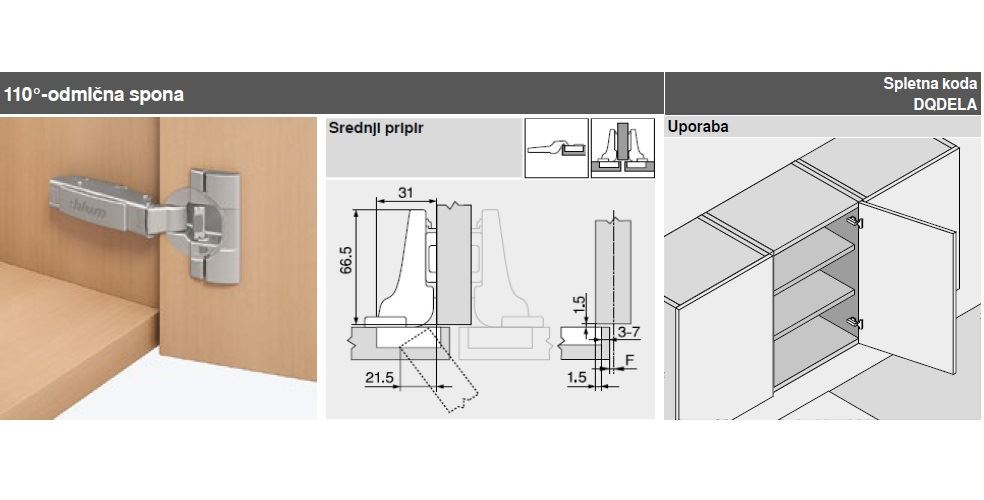 110°-odmična spona

Spletna koda
DQDELA

blum

Srednji pripir

31

66.5

21.5

1.5

3-7

F

1.5

Uporaba