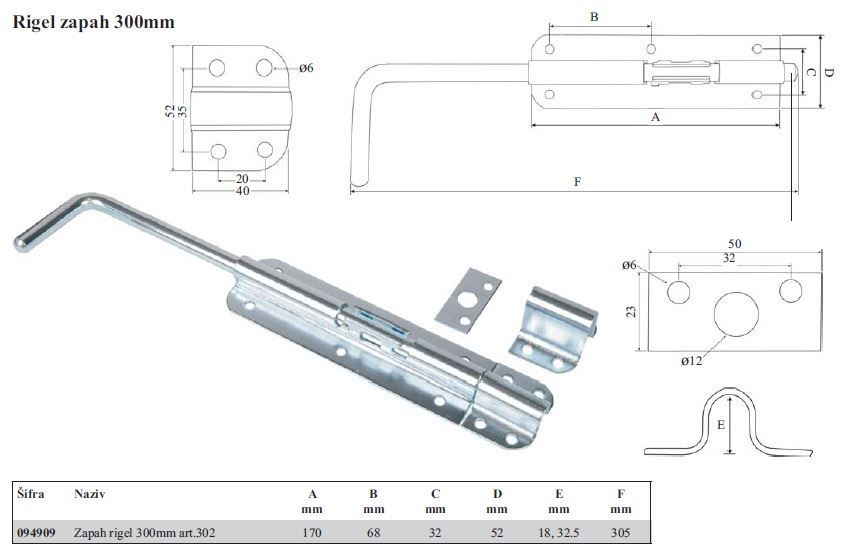 Rigel zapah 300mm

52
35
ø6
20
40

B
C
D
A
F

50
32
ø6
23
ø12

E

| Šifra | Naziv | A mm | B mm | C mm | D mm | E mm | F mm |
|---|---|---|---|---|---|---|---|
| 094909 | Zapah rigel 300mm art.302 | 170 | 68 | 32 | 52 | 18, 32.5 | 305 |